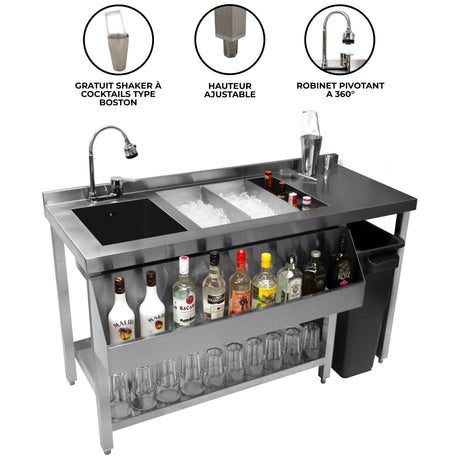 GRATUIT SHAKER À COCKTAILS TYPE BOSTON

HAUTEUR AJUSTABLE

ROBINET PIVOTANT A 360°

MALIBU

MALIBU

BACARDI