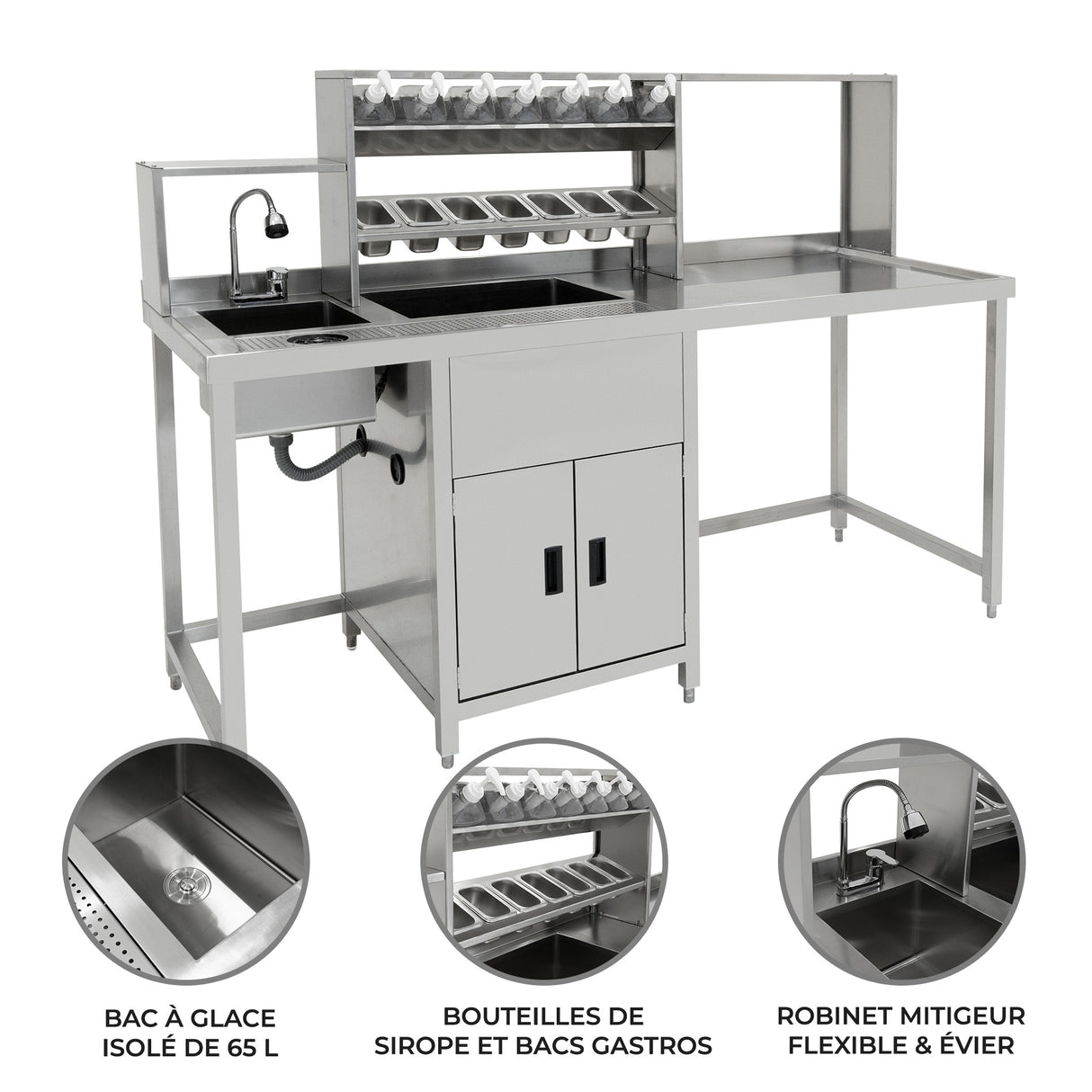 BAC À GLACE ISOLÉ DE 65 L

BOUTEILLES DE SIROPE ET BACS GASTROS

ROBINET MITIGEUR FLEXIBLE & ÉVIER